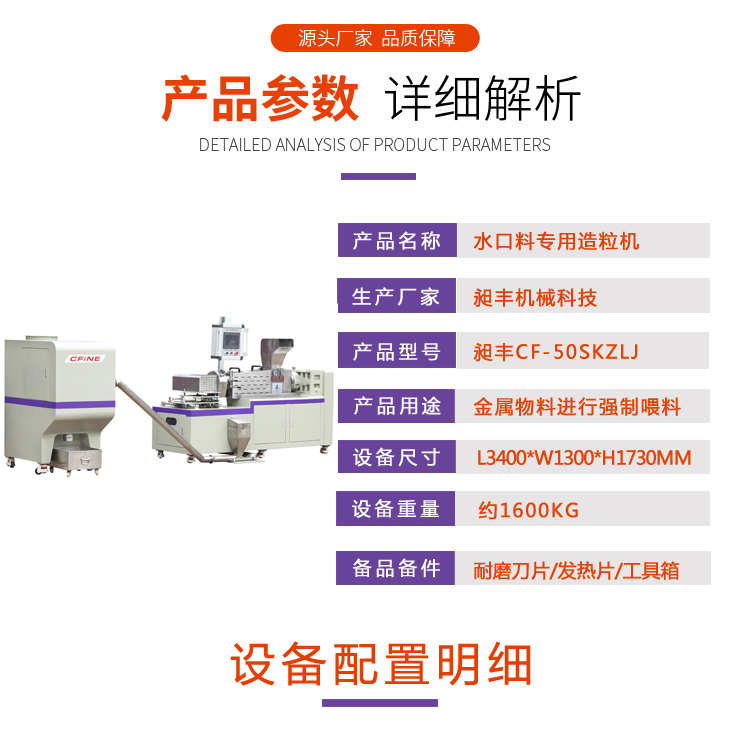 源头厂家 品质保障

产品参数 详细解析

DETAILED ANALYSIS OF PRODUCT PARAMETERS

CFINE

| 产品名称 | 水口料专用造粒机 |
|---|---|
| 生产厂家 | 昶丰机械科技 |
| 产品型号 | 昶丰CF-50SKZLJ |
| 产品用途 | 金属物料进行强制喂料 |
| 设备尺寸 | L3400*W1300*H1730MM |
| 设备重量 | 约1600KG |
| 备品备件 | 耐磨刀片/发热片/工具箱 |

设备配置明细